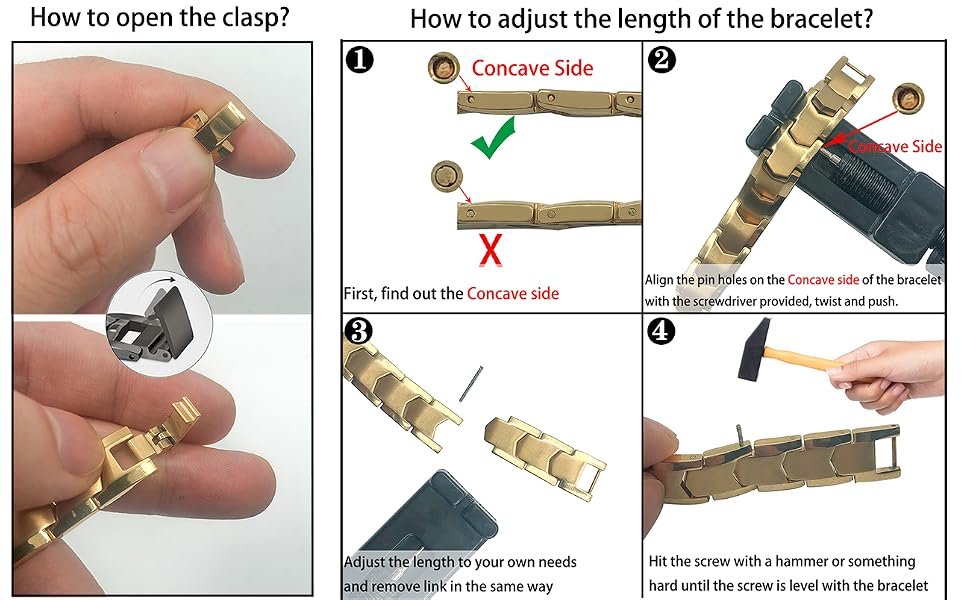 How to open the clasp?

How to adjust the length of the bracelet?

1
Concave Side

First, find out the Concave side

2
Concave Side

Align the pin holes on the Concave side of the bracelet with the screwdriver provided, twist and push.

3
Adjust the length to your own needs and remove link in the same way

4
Hit the screw with a hammer or something hard until the screw is level with the bracelet